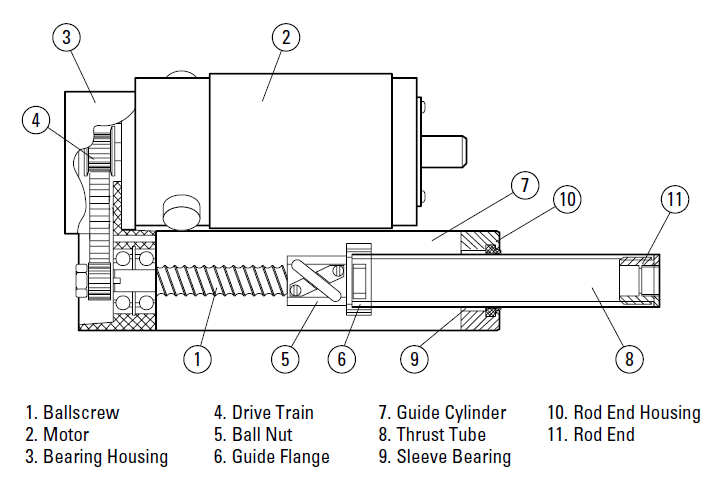 3
2
4
7
10
11
1
5
6
9
8

1. Ballscrew
2. Motor
3. Bearing Housing

4. Drive Train
5. Ball Nut
6. Guide Flange

7. Guide Cylinder
8. Thrust Tube
9. Sleeve Bearing

10. Rod End Housing
11. Rod End