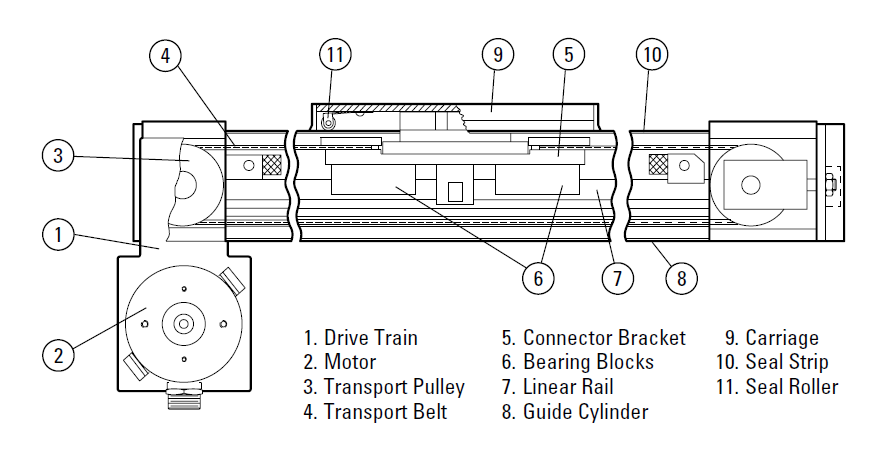 4
11
9
5
10
3
1
6
7
8
2

1. Drive Train
2. Motor
3. Transport Pulley
4. Transport Belt

5. Connector Bracket
6. Bearing Blocks
7. Linear Rail
8. Guide Cylinder

9. Carriage
10. Seal Strip
11. Seal Roller